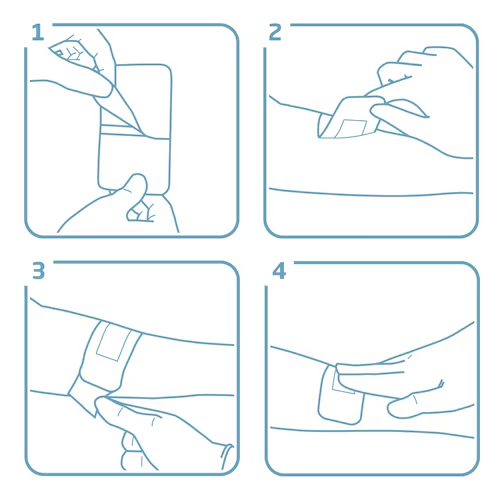 1

2

3

4