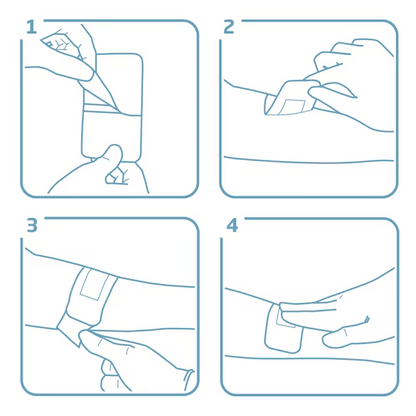 1

2

3

4